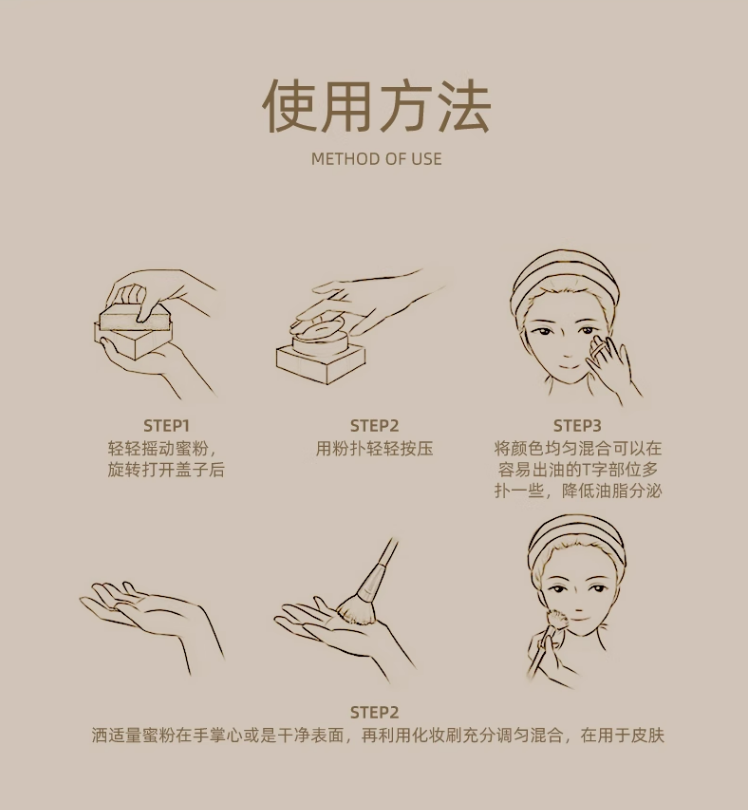 使用方法

METHOD OF USE

STEP1
轻轻摇动蜜粉，旋转打开盖子后

STEP2
用粉扑轻轻按压

STEP3
将颜色均匀混合可以在容易出油的T字部位多扑一些，降低油脂分泌

STEP2
洒适量蜜粉在手掌心或是干净表面，再利用化妆刷充分调匀混合，在用于皮肤