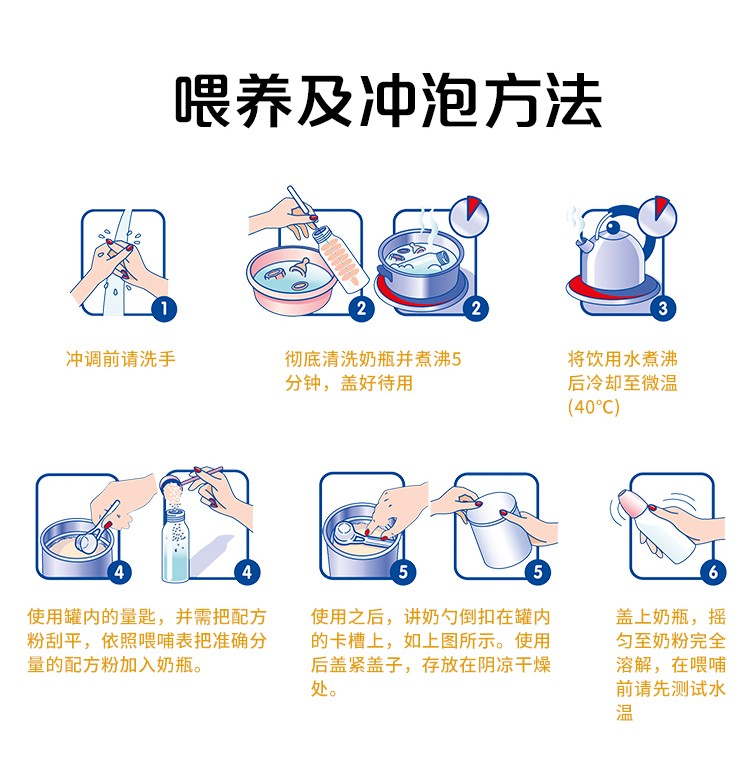 喂养及冲泡方法

1

冲调前请洗手

2 2

彻底清洗奶瓶并煮沸5分钟，盖好待用

3

将饮用水煮沸后冷却至微温(40°C)

4 4

使用罐内的量匙，并需把配方粉刮平，依照喂哺表把准确分量的配方粉加入奶瓶。

5 5

使用之后，讲奶勺倒扣在罐内的卡槽上，如上图所示。使用后盖紧盖子，存放在阴凉干燥处。

6

盖上奶瓶，摇匀至奶粉完全溶解，在喂哺前请先测试水温