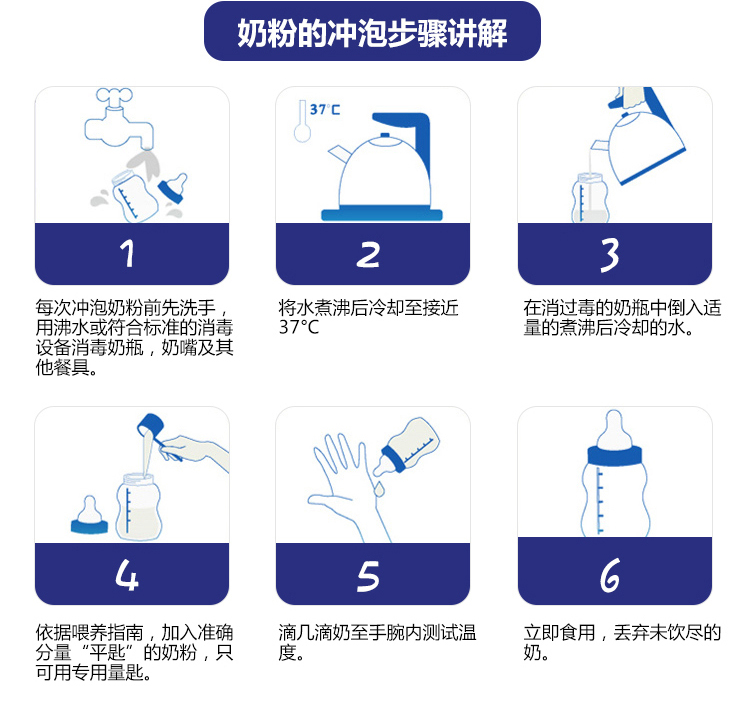 奶粉的冲泡步骤讲解

1

每次冲泡奶粉前先洗手，用沸水或符合标准的消毒设备消毒奶瓶，奶嘴及其他餐具。

37°C

2

将水煮沸后冷却至接近37°C

3

在消过毒的奶瓶中倒入适量的煮沸后冷却的水。

4

依据喂养指南，加入准确分量“平匙”的奶粉，只可用专用量匙。

5

滴几滴奶至手腕内测试温度。

6

立即食用，丢弃未饮尽的奶。