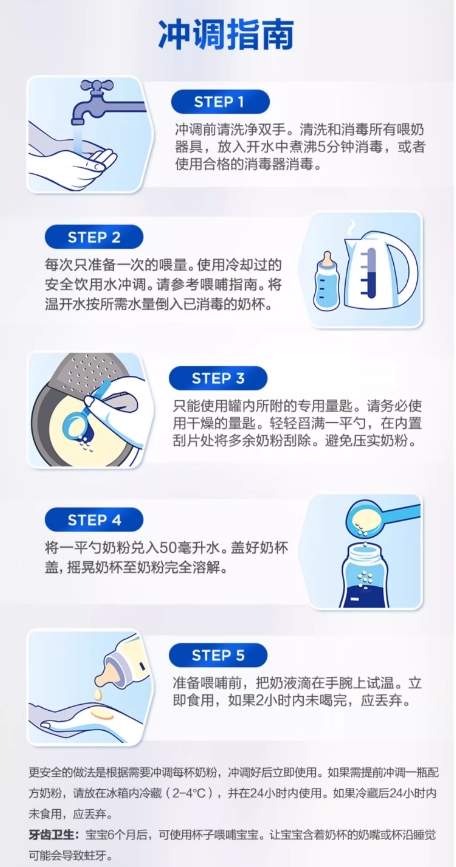 冲调指南

STEP 1

冲调前请洗净双手。清洗和消毒所有喂奶器具，放入开水中煮沸5分钟消毒，或者使用合格的消毒器消毒。

STEP 2

每次只准备一次的喂量。使用冷却过的安全饮用水冲调。请参考喂哺指南。将温开水按所需水量倒入已消毒的奶杯。

STEP 3

只能使用罐内所附的专用量匙。请务必使用干燥的量匙。轻轻舀满一平勺，在内置刮片处将多余奶粉刮除。避免压实奶粉。

STEP 4

将一平勺奶粉兑入50毫升水。盖好奶杯盖，摇晃奶杯至奶粉完全溶解。

STEP 5

准备喂哺前，把奶液滴在手腕上试温。立即食用，如果2小时内未喝完，应丢弃。

更安全的做法是根据需要冲调每杯奶粉，冲调好后立即使用。如果需提前冲调一瓶配方奶粉，请放在冰箱内冷藏（2-4°C），并在24小时内使用。如果冷藏后24小时内未食用，应丢弃。

牙齿卫生：宝宝6个月后，可使用杯子喂哺宝宝。让宝宝含着奶杯的奶嘴或杯沿睡觉可能会导致蛀牙。