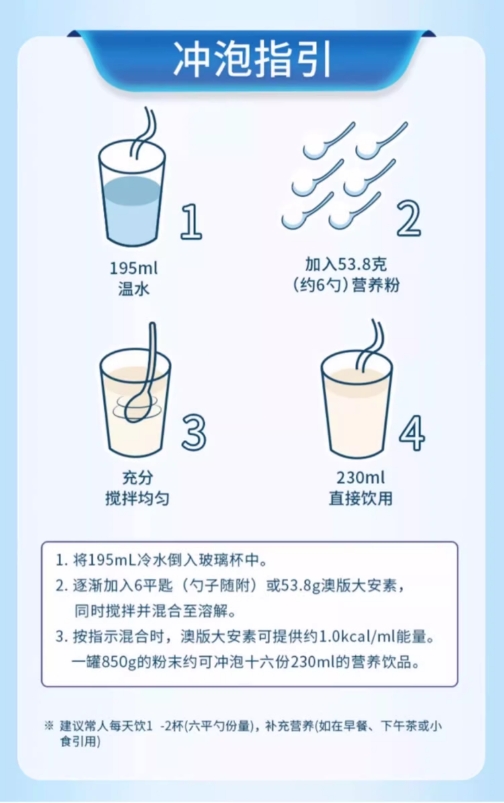 冲泡指引

1
195ml
温水

2
加入53.8克
（约6勺）营养粉

3
充分
搅拌均匀

4
230ml
直接饮用

1. 将195mL冷水倒入玻璃杯中。
2. 逐渐加入6平匙（勺子随附）或53.8g澳版大安素，同时搅拌并混合至溶解。
3. 按指示混合时，澳版大安素可提供约1.0kcal/ml能量。一罐850g的粉末约可冲泡十六份230ml的营养饮品。

※ 建议常人每天饮1 -2杯(六平勺份量)，补充营养(如在早餐、下午茶或小食引用)