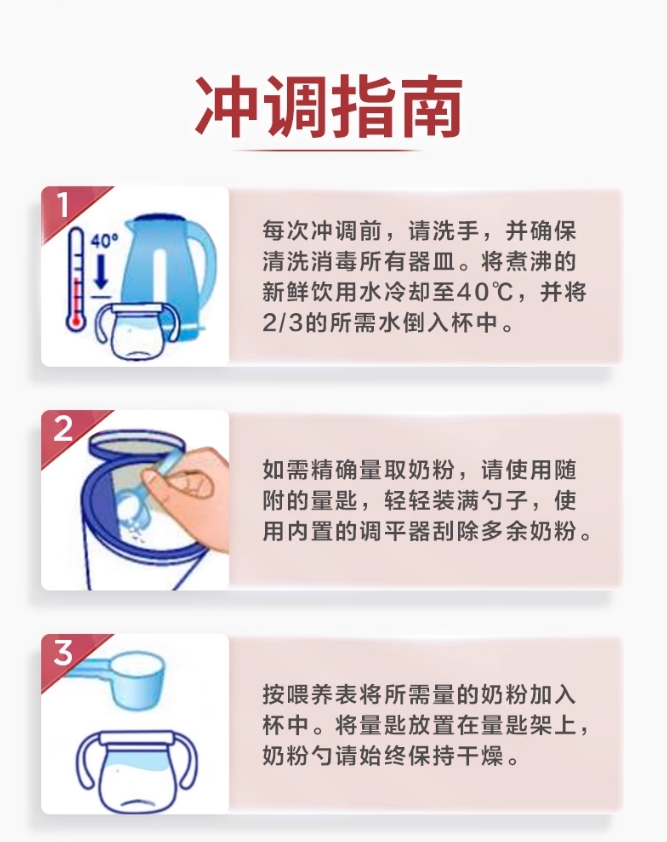 冲调指南

1

40°

每次冲调前，请洗手，并确保清洗消毒所有器皿。将煮沸的新鲜饮用水冷却至40℃，并将2/3的所需水倒入杯中。

2

如需精确量取奶粉，请使用随附的量匙，轻轻装满勺子，使用内置的调平器刮除多余奶粉。

3

按喂养表将所需量的奶粉加入杯中。将量匙放置在量匙架上，奶粉勺请始终保持干燥。