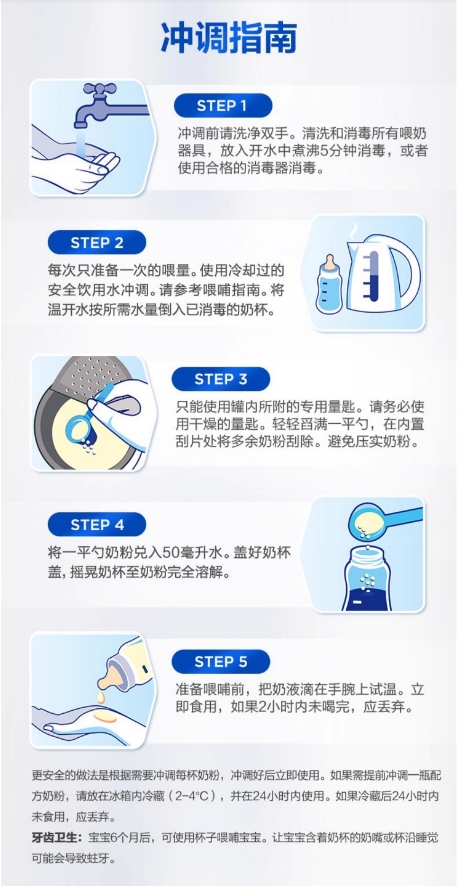 冲调指南

STEP 1

冲调前请洗净双手。清洗和消毒所有喂奶器具，放入开水中煮沸5分钟消毒，或者使用合格的消毒器消毒。

STEP 2

每次只准备一次的喂量。使用冷却过的安全饮用水冲调。请参考喂哺指南。将温开水按所需水量倒入已消毒的奶杯。

STEP 3

只能使用罐内所附的专用量匙。请务必使用干燥的量匙。轻轻舀满一平勺，在内置刮片处将多余奶粉刮除。避免压实奶粉。

STEP 4

将一平勺奶粉兑入50毫升水。盖好奶杯盖，摇晃奶杯至奶粉完全溶解。

STEP 5

准备喂哺前，把奶液滴在手腕上试温。立即食用，如果2小时内未喝完，应丢弃。

更安全的做法是根据需要冲调每杯奶粉，冲调好后立即使用。如果需提前冲调一瓶配方奶粉，请放在冰箱内冷藏（2-4°C），并在24小时内使用。如果冷藏后24小时内未食用，应丢弃。

牙齿卫生：宝宝6个月后，可使用杯子喂哺宝宝。让宝宝含着奶杯的奶嘴或杯沿睡觉可能会导致蛀牙。