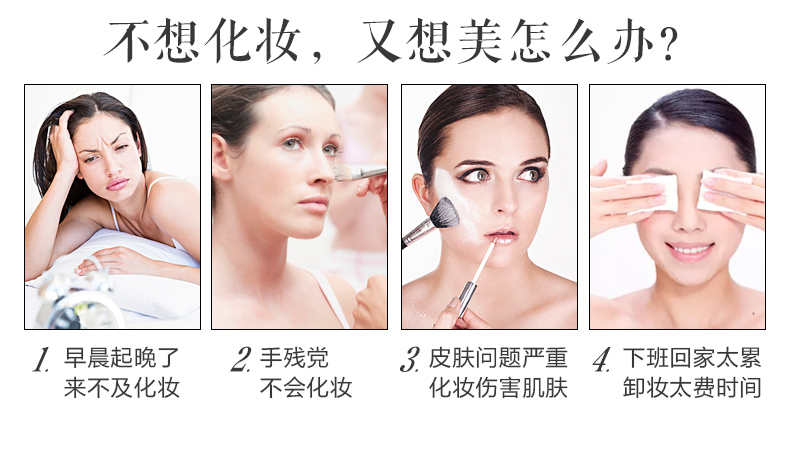 不想化妆，又想美怎么办？

1. 早晨起晚了
来不及化妆

2. 手残党
不会化妆

3. 皮肤问题严重
化妆伤害肌肤

4. 下班回家太累
卸妆太费时间