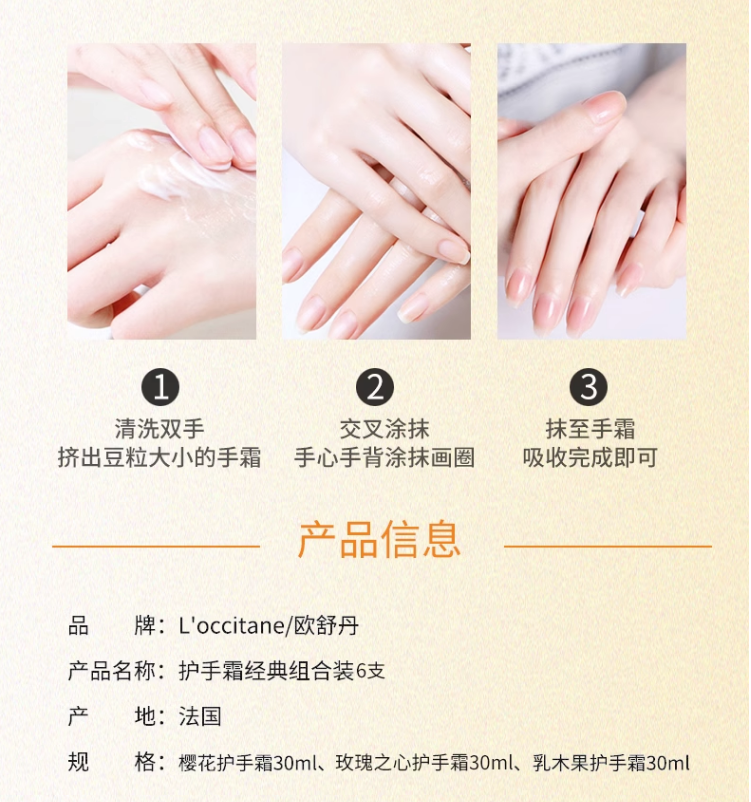 1
清洗双手
挤出豆粒大小的手霜

2
交叉涂抹
手心手背涂抹画圈

3
抹至手霜
吸收完成即可

产品信息

品　　牌：L'occitane/欧舒丹

产品名称：护手霜经典组合装6支

产　　地：法国

规　　格：樱花护手霜30ml、玫瑰之心护手霜30ml、乳木果护手霜30ml