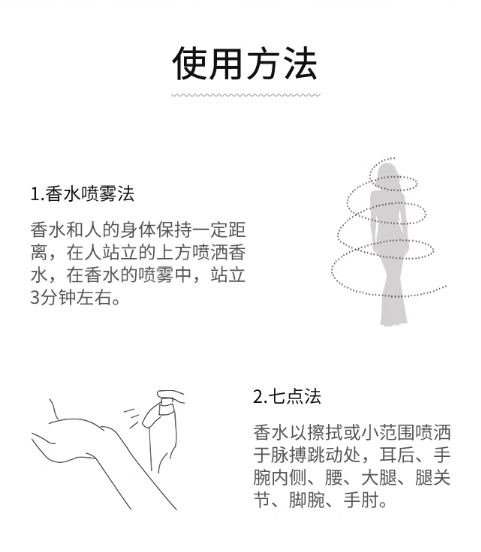 使用方法

1.香水喷雾法

香水和人的身体保持一定距离，在人站立的上方喷洒香水，在香水的喷雾中，站立3分钟左右。

2.七点法

香水以擦拭或小范围喷洒于脉搏跳动处，耳后、手腕内侧、腰、大腿、腿关节、脚腕、手肘。