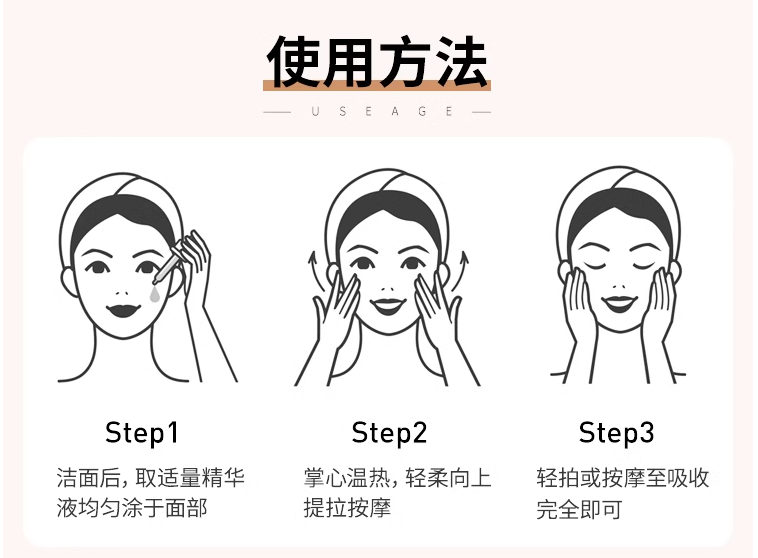 使用方法

USEAGE

Step1

洁面后，取适量精华液均匀涂于面部

Step2

掌心温热，轻柔向上提拉按摩

Step3

轻拍或按摩至吸收完全即可