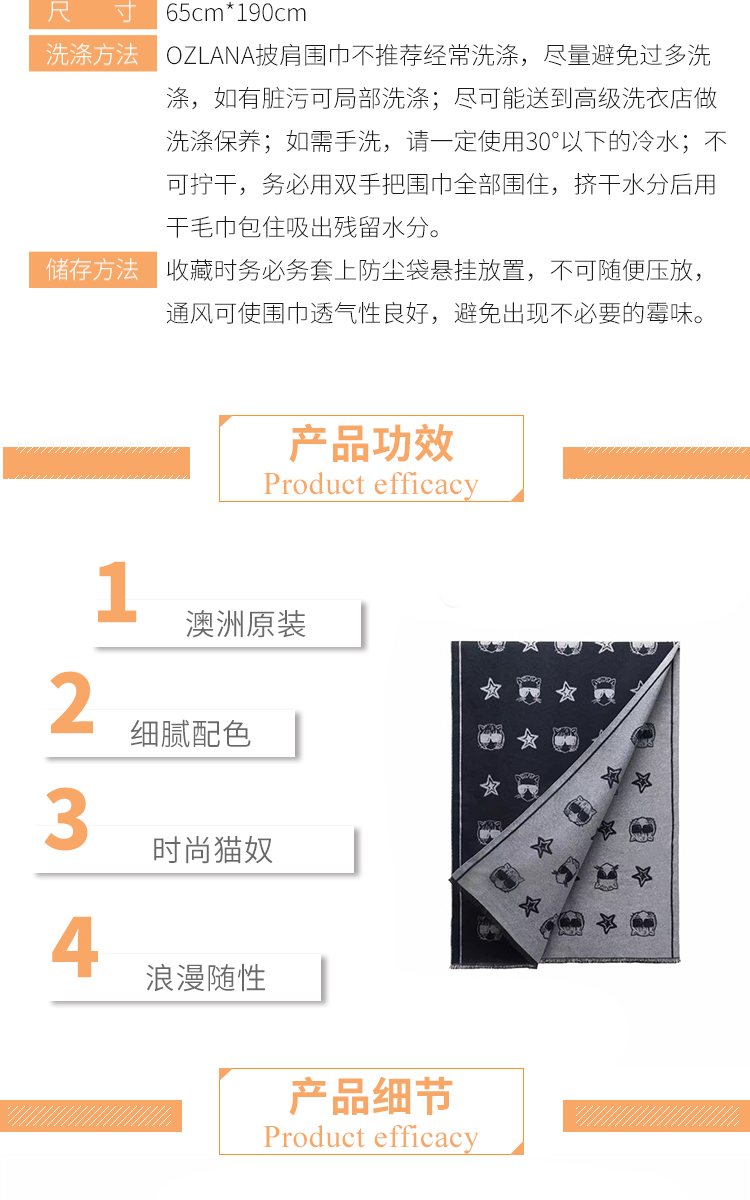 尺　寸 65cm*190cm

洗涤方法 OZLANA披肩围巾不推荐经常洗涤，尽量避免过多洗涤，如有脏污可局部洗涤；尽可能送到高级洗衣店做洗涤保养；如需手洗，请一定使用30°以下的冷水；不可拧干，务必用双手把围巾全部围住，挤干水分后用干毛巾包住吸出残留水分。

储存方法 收藏时务必务套上防尘袋悬挂放置，不可随便压放，通风可使围巾透气性良好，避免出现不必要的霉味。

产品功效
Product efficacy

1 澳洲原装

2 细腻配色

3 时尚猫奴

4 浪漫随性

产品细节
Product efficacy