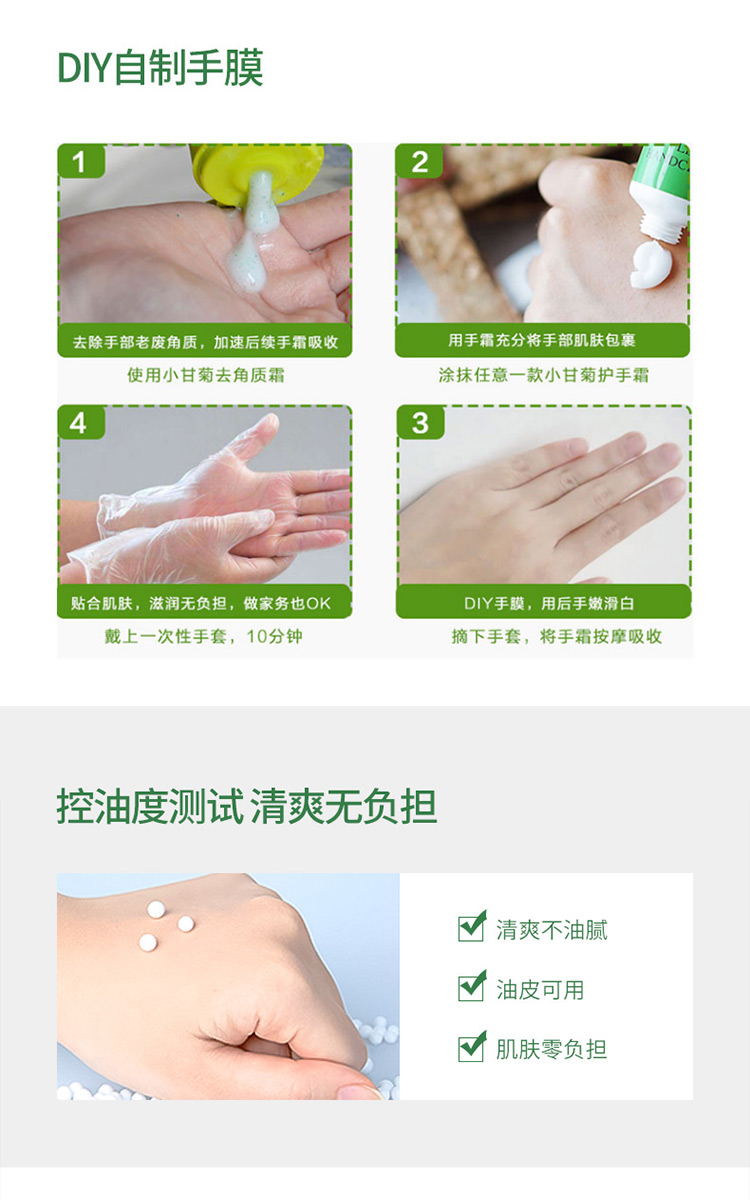 DIY自制手膜

1
去除手部老废角质，加速后续手霜吸收
使用小甘菊去角质霜

2
用手霜充分将手部肌肤包裹
涂抹任意一款小甘菊护手霜

4
贴合肌肤，滋润无负担，做家务也OK
戴上一次性手套，10分钟

3
DIY手膜，用后手嫩滑白
摘下手套，将手霜按摩吸收

控油度测试 清爽无负担

清爽不油腻
油皮可用
肌肤零负担