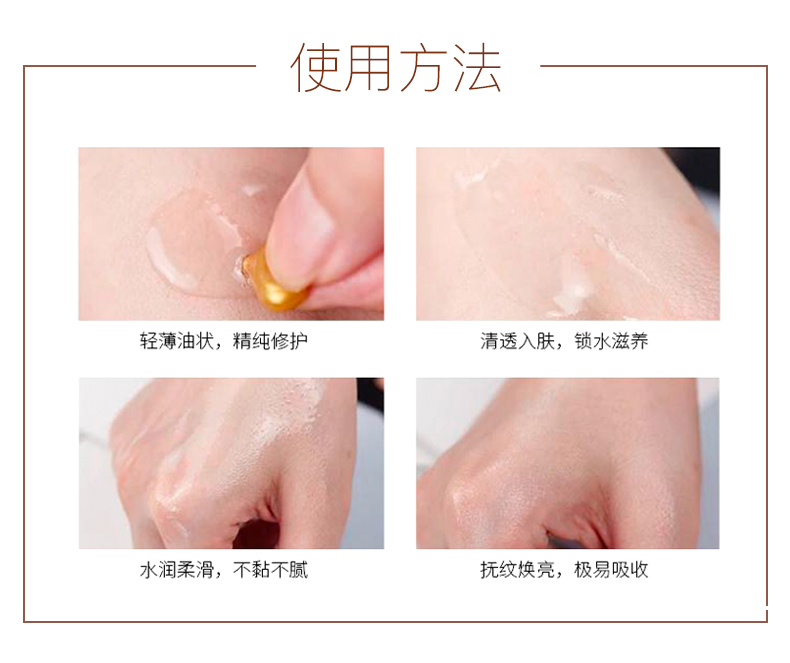 使用方法

轻薄油状，精纯修护

清透入肤，锁水滋养

水润柔滑，不黏不腻

抚纹焕亮，极易吸收