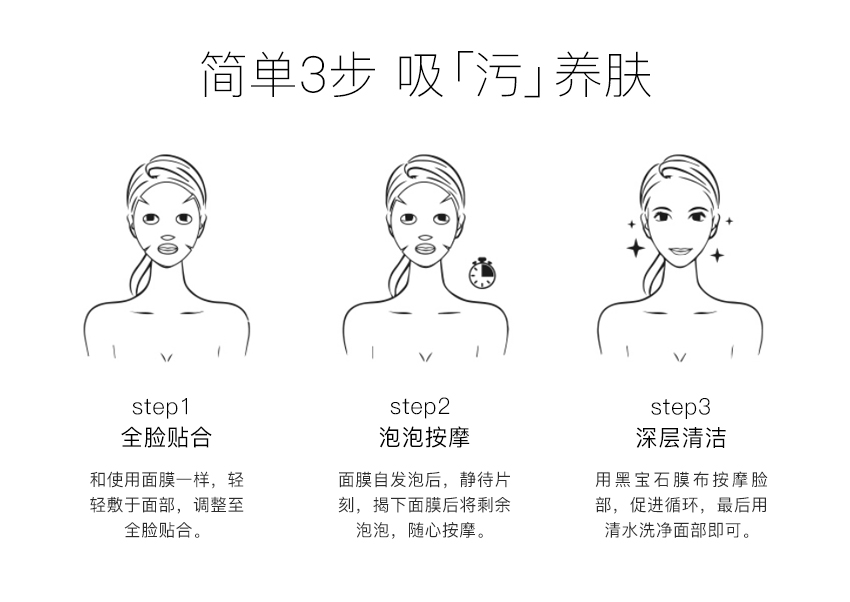 简单3步 吸「污」养肤

step1
全脸贴合

和使用面膜一样，轻轻敷于面部，调整至全脸贴合。

step2
泡泡按摩

面膜自发泡后，静待片刻，揭下面膜后将剩余泡泡，随心按摩。

step3
深层清洁

用黑宝石膜布按摩脸部，促进循环，最后用清水洗净面部即可。