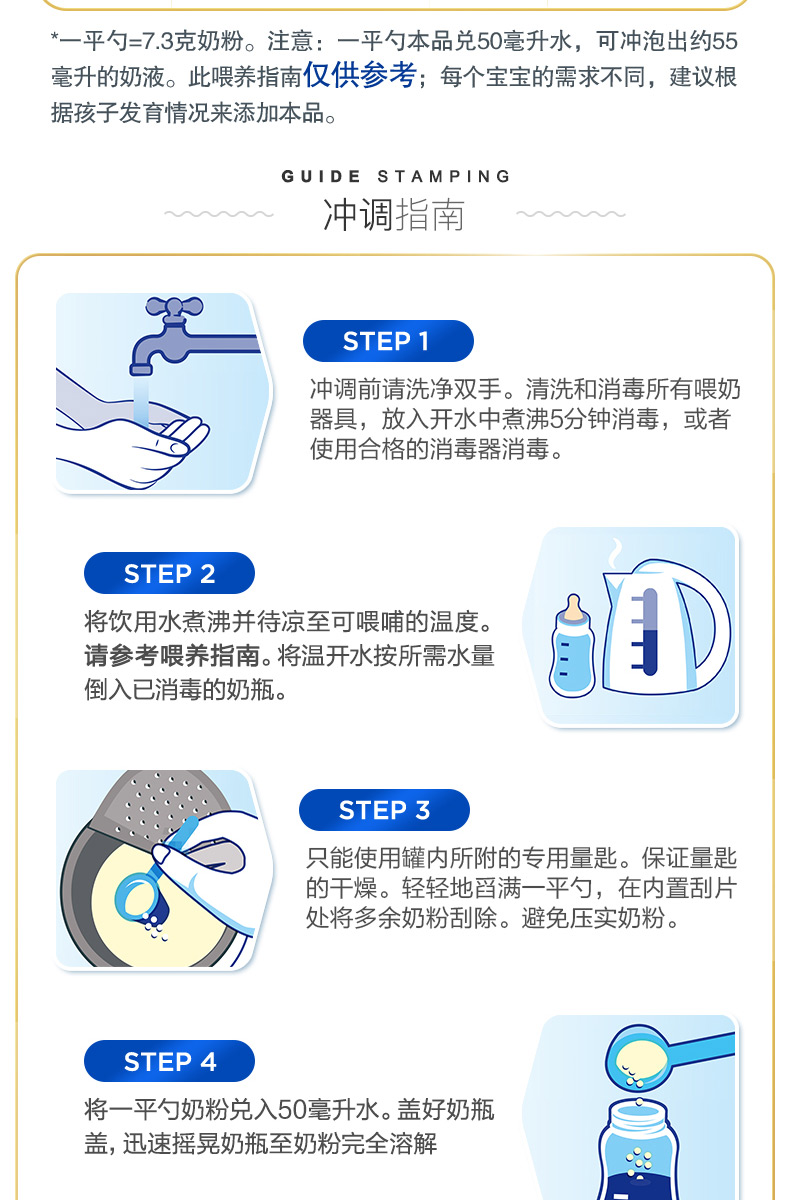 *一平勺=7.3克奶粉。注意：一平勺本品兑50毫升水，可冲泡出约55毫升的奶液。此喂养指南仅供参考；每个宝宝的需求不同，建议根据孩子发育情况来添加本品。

GUIDE STAMPING

冲调指南

STEP 1

冲调前请洗净双手。清洗和消毒所有喂奶器具，放入开水中煮沸5分钟消毒，或者使用合格的消毒器消毒。

STEP 2

将饮用水煮沸并待凉至可喂哺的温度。请参考喂养指南。将温开水按所需水量倒入已消毒的奶瓶。

STEP 3

只能使用罐内所附的专用量匙。保证量匙的干燥。轻轻地舀满一平勺，在内置刮片处将多余奶粉刮除。避免压实奶粉。

STEP 4

将一平勺奶粉兑入50毫升水。盖好奶瓶盖，迅速摇晃奶瓶至奶粉完全溶解