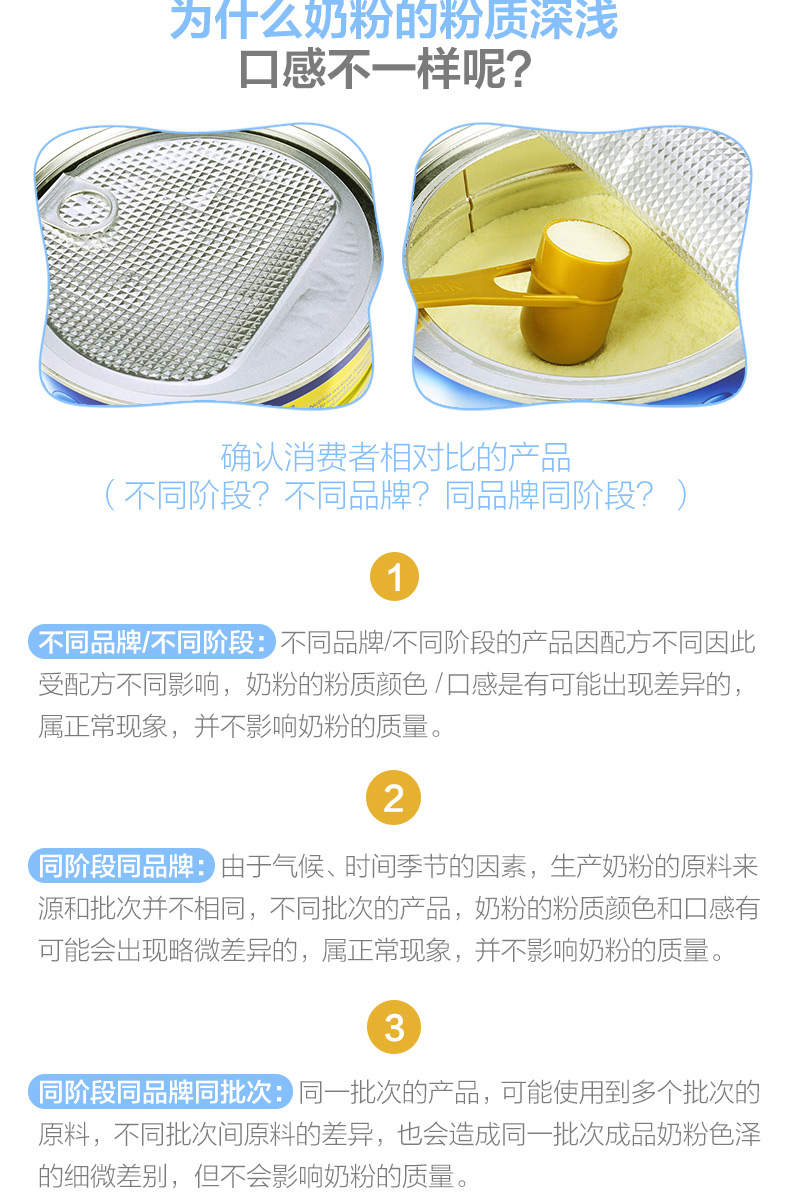 为什么奶粉的粉质深浅
口感不一样呢?

确认消费者相对比的产品
（不同阶段？不同品牌？同品牌同阶段？）

1

不同品牌/不同阶段：不同品牌/不同阶段的产品因配方不同因此受配方不同影响，奶粉的粉质颜色 / 口感是有可能出现差异的，属正常现象，并不影响奶粉的质量。

2

同阶段同品牌：由于气候、时间季节的因素，生产奶粉的原料来源和批次并不相同，不同批次的产品，奶粉的粉质颜色和口感有可能会出现略微差异的，属正常现象，并不影响奶粉的质量。

3

同阶段同品牌同批次：同一批次的产品，可能使用到多个批次的原料，不同批次间原料的差异，也会造成同一批次成品奶粉色泽的细微差别，但不会影响奶粉的质量。